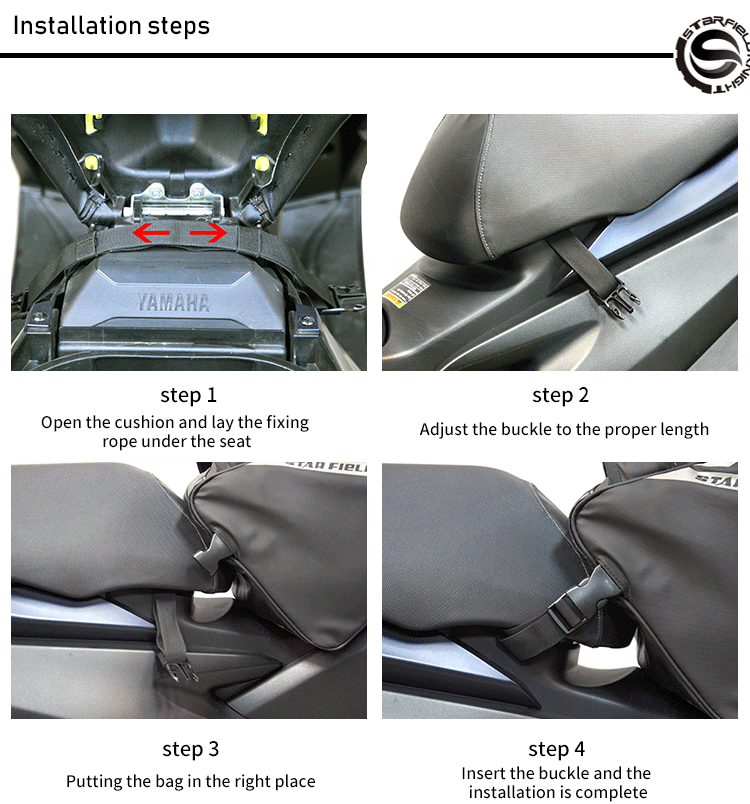 Installation steps

STARFIELD KNIGHT

YAMAHA

step 1
Open the cushion and lay the fixing rope under the seat

step 2
Adjust the buckle to the proper length

STAR FIEL

STAR

step 3
Putting the bag in the right place

step 4
Insert the buckle and the installation is complete